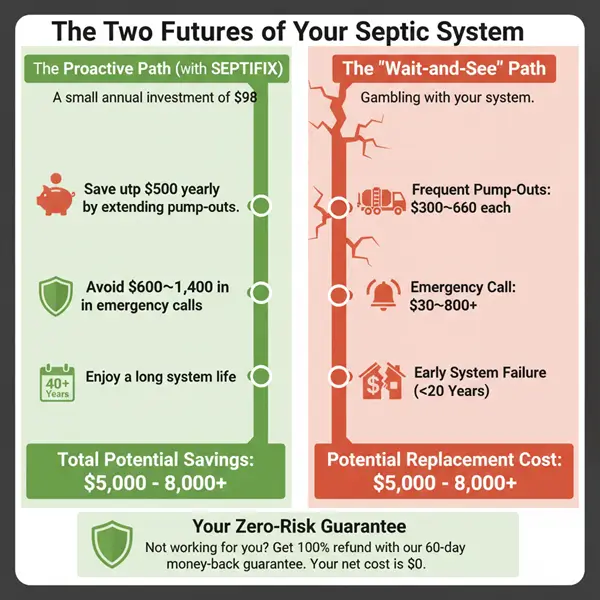 The Two Futures of Your Septic System

The Proactive Path (with SEPTIFIX)

A small annual investment of $98

Save utp $500 yearly by extending pump-outs.

Avoid $600~1,400 in in emergency calls

40+ Years

Enjoy a long system life

Total Potential Savings: $5,000 - 8,000+

The "Wait-and-See" Path

Gambling with your system.

Frequent Pump-Outs: $300~660 each

Emergency Call: $30~800+

Early System Failure (<20 Years)

Potential Replacement Cost: $5,000 - 8,000+

Your Zero-Risk Guarantee

Not working for you? Get 100% refund with our 60-day money-back guarantee. Your net cost is $0.