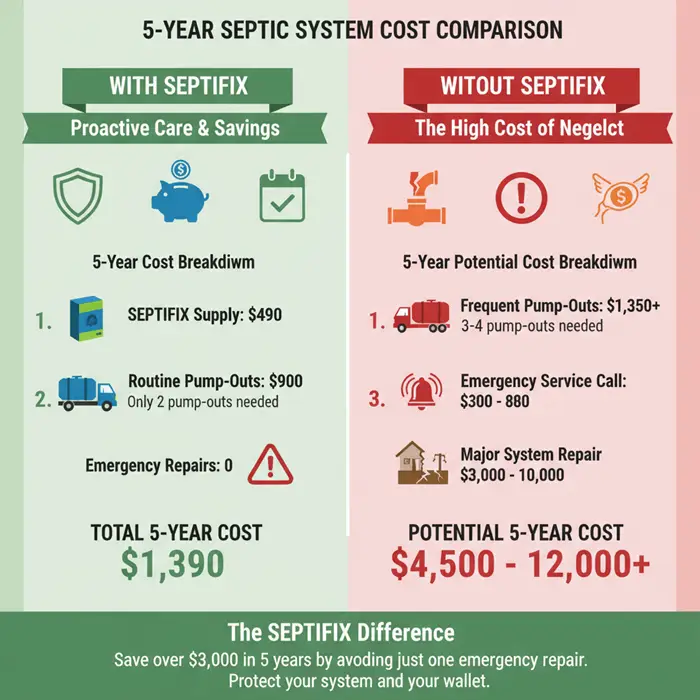 5-YEAR SEPTIC SYSTEM COST COMPARISON

WITH SEPTIFIX

Proactive Care & Savings

5-Year Cost Breakdiwm

1. SEPTIFIX Supply: $490

2. Routine Pump-Outs: $900
Only 2 pump-outs needed

Emergency Repairs: 0

TOTAL 5-YEAR COST
$1,390

WITOUT SEPTIFIX

The High Cost of Negelct

5-Year Potential Cost Breakdiwm

1. Frequent Pump-Outs: $1,350+
3-4 pump-outs needed

3. Emergency Service Call: $300 - 880

Major System Repair
$3,000 - 10,000

POTENTIAL 5-YEAR COST
$4,500 - 12,000+

The SEPTIFIX Difference

Save over $3,000 in 5 years by avoding just one emergency repair. Protect your system and your wallet.